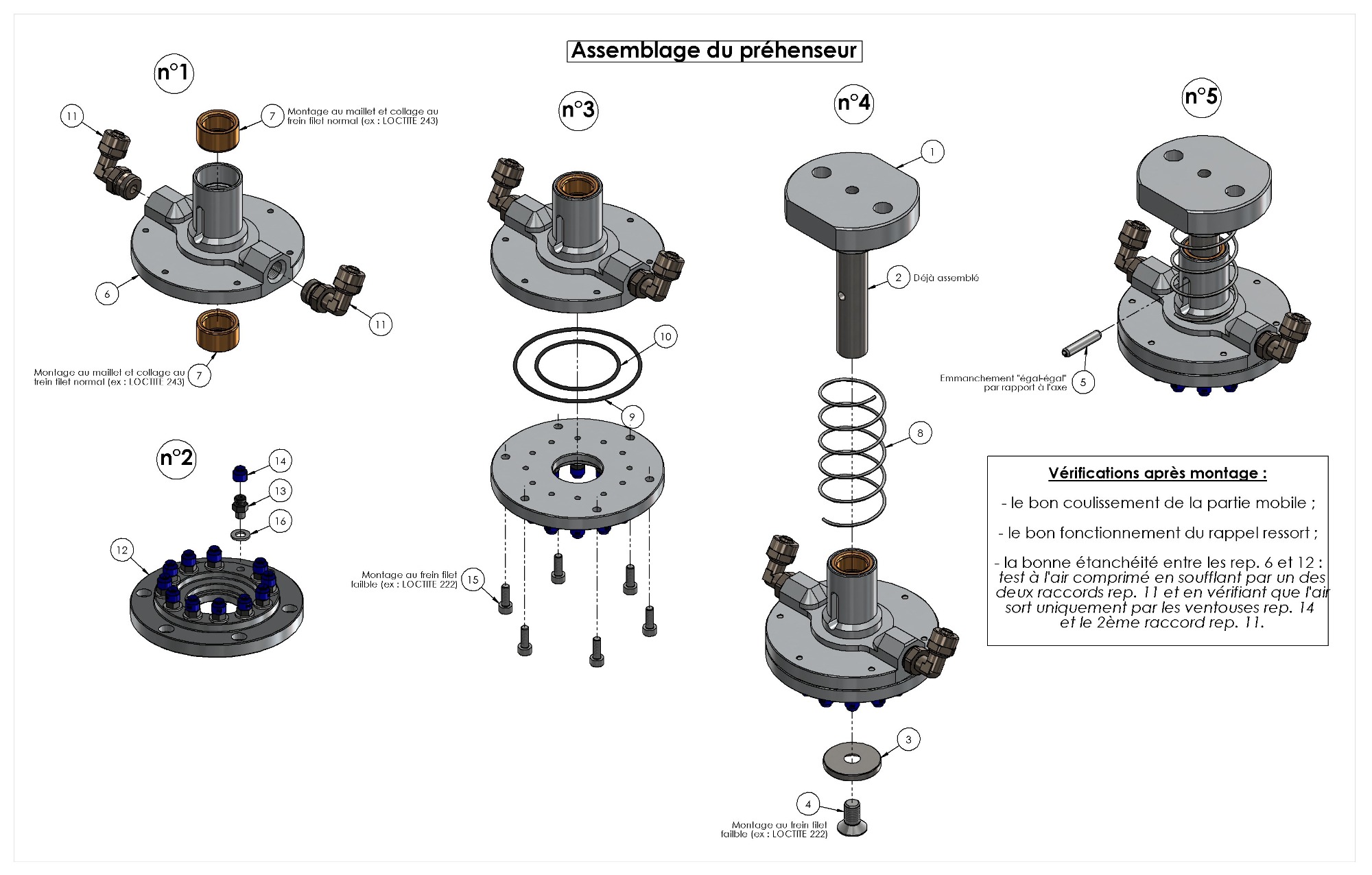 Assemblage du préhenseur

n°1

11

7 Montage au maillet et collage au frein filet normal (ex : LOCTITE 243)

6

11

Montage au maillet et collage au frein filet normal (ex : LOCTITE 243) 7

n°2

14

13

16

12

n°3

10

9

Montage au frein filet faible (ex : LOCTITE 222) 15

n°4

1

2 Déjà assemblé

8

3

4

Montage au frein filet faible (ex : LOCTITE 222)

n°5

Emmanchement "égal-égal" par rapport à l'axe 5

Vérifications après montage :

- le bon coulissement de la partie mobile ;

- le bon fonctionnement du rappel ressort ;

- la bonne étanchéité entre les rep. 6 et 12 : test à l'air comprimé en soufflant par un des deux raccords rep. 11 et en vérifiant que l'air sort uniquement par les ventouses rep. 14 et le 2ème raccord rep. 11.